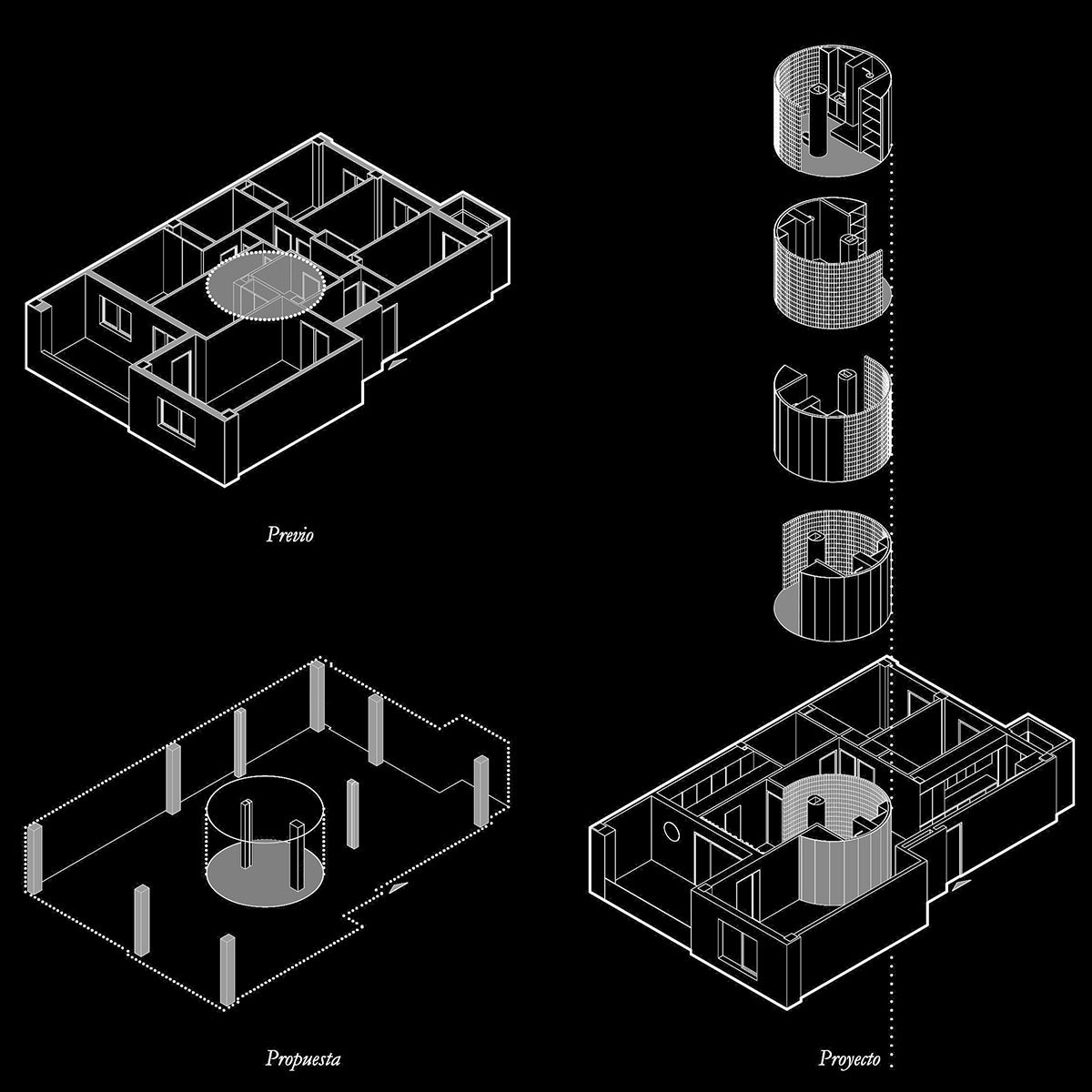 Previo

Propuesta

Proyecto